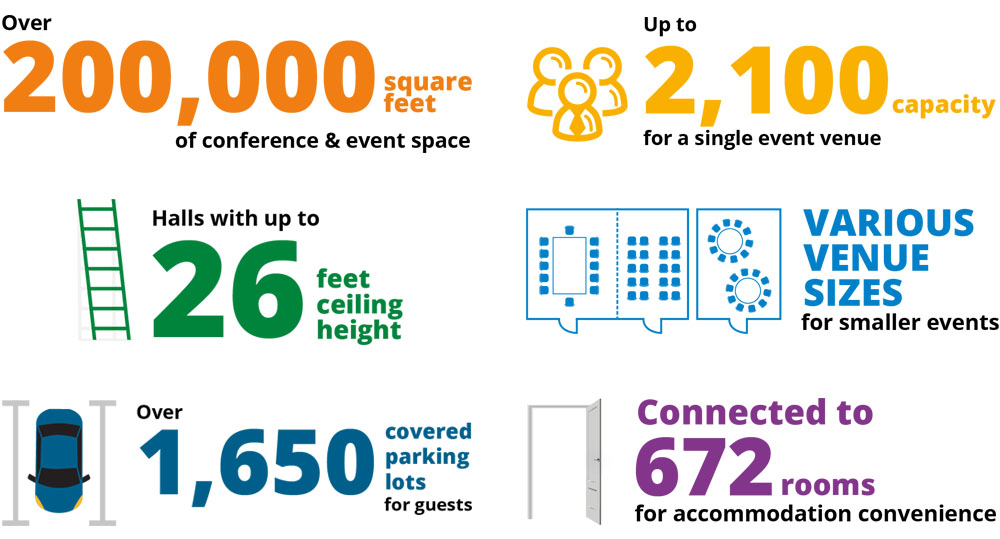 Over
200,000 square feet
of conference & event space

Up to
2,100 capacity
for a single event venue

Halls with up to
26 feet ceiling height

VARIOUS VENUE SIZES
for smaller events

Over
1,650 covered parking lots
for guests

Connected to
672 rooms
for accommodation convenience